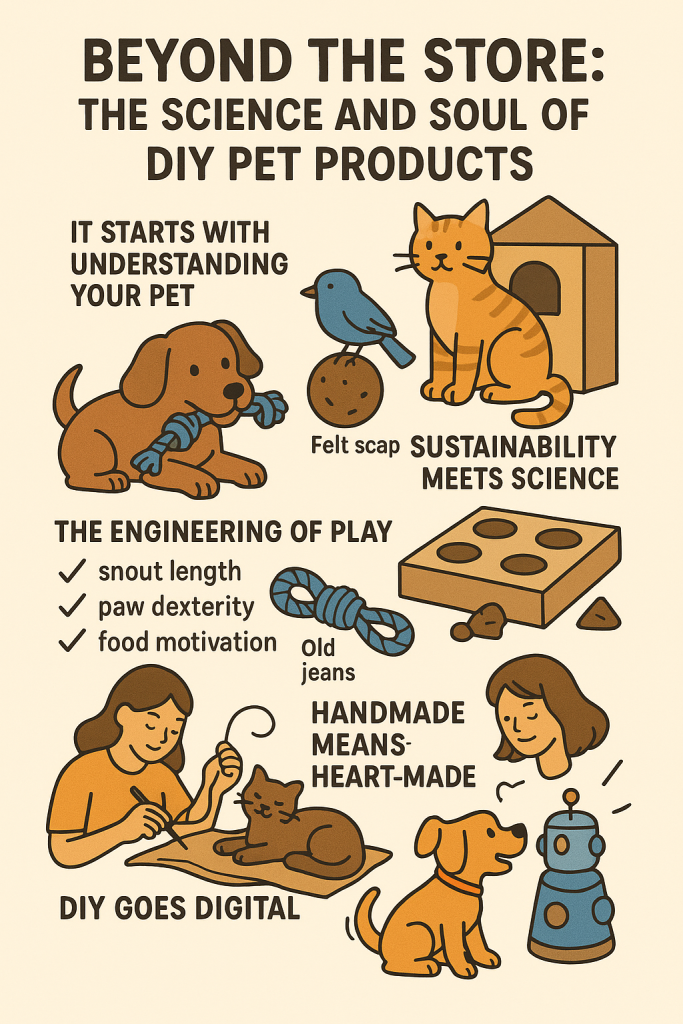 BEYOND THE STORE:
THE SCIENCE AND SOUL OF DIY PET PRODUCTS

IT STARTS WITH UNDERSTANDING YOUR PET

Felt scap

SUSTAINABILITY MEETS SCIENCE

THE ENGINEERING OF PLAY
✓ snout length
✓ paw dexterity
✓ food motivation

Old jeans

HANDMADE MEANS-HEART-MADE

DIY GOES DIGITAL