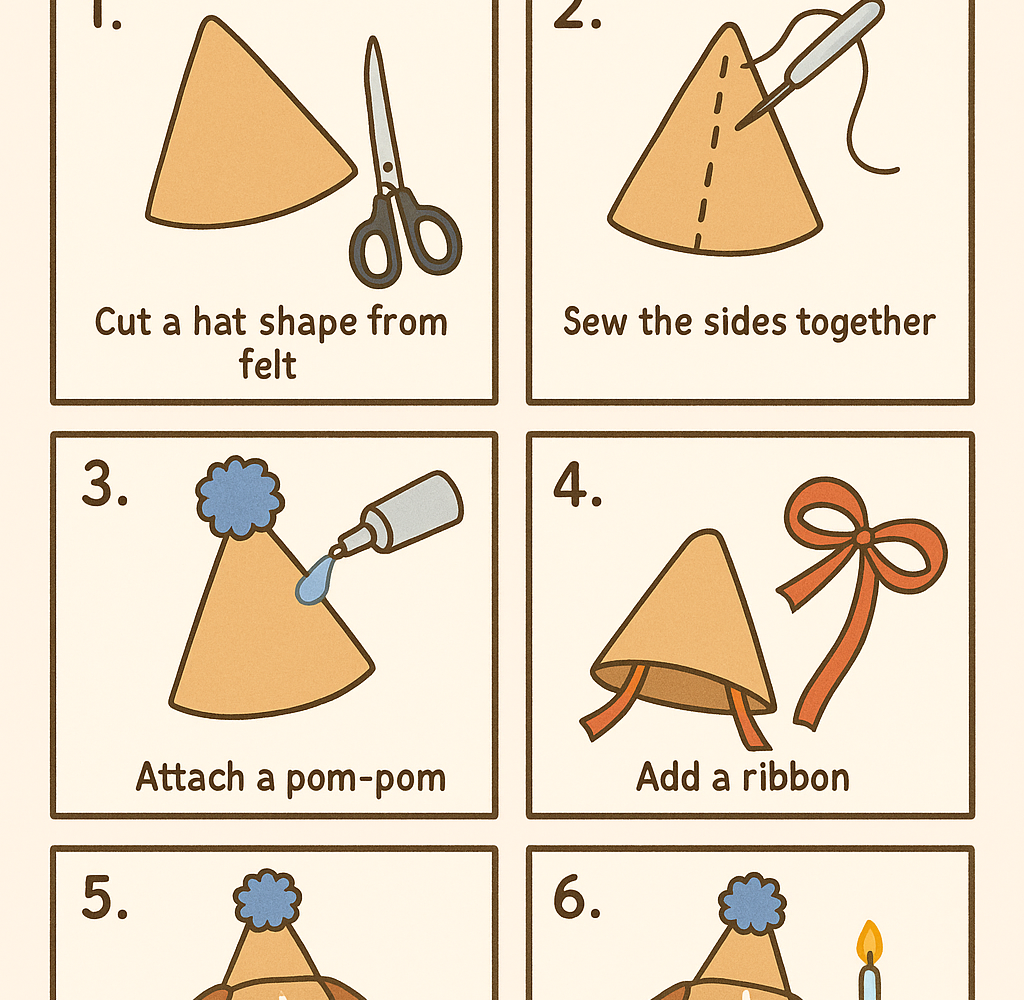 1.

Cut a hat shape from felt

2.

Sew the sides together

3.

Attach a pom-pom

4.

Add a ribbon

5.

6.