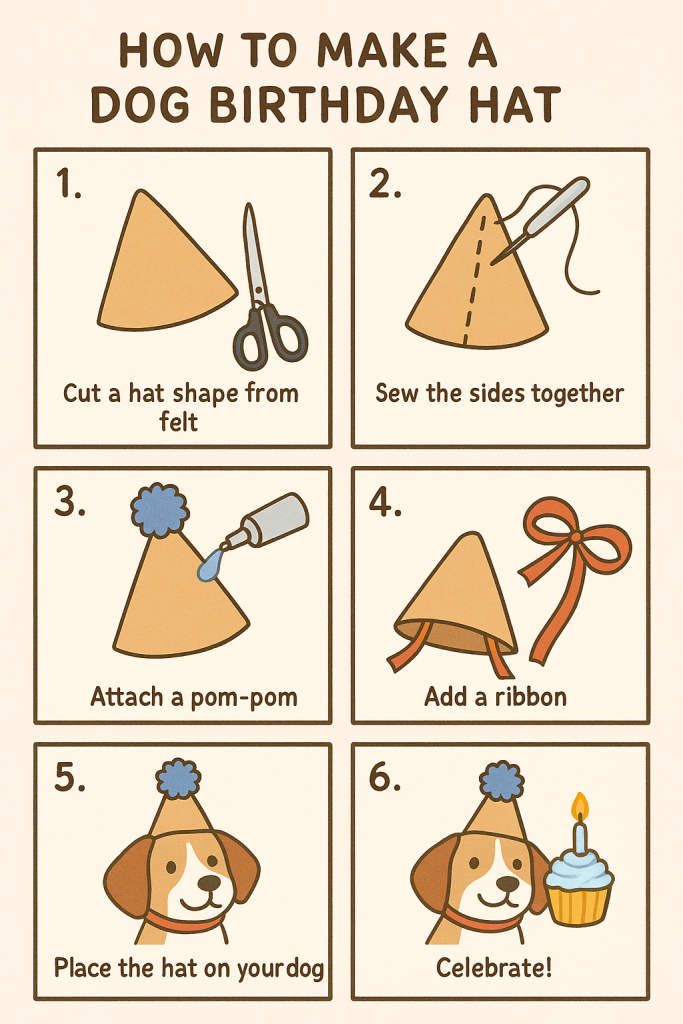 HOW TO MAKE A DOG BIRTHDAY HAT

1.

Cut a hat shape from felt

2.

Sew the sides together

3.

Attach a pom-pom

4.

Add a ribbon

5.

Place the hat on yourdog

6.

Celebrate!